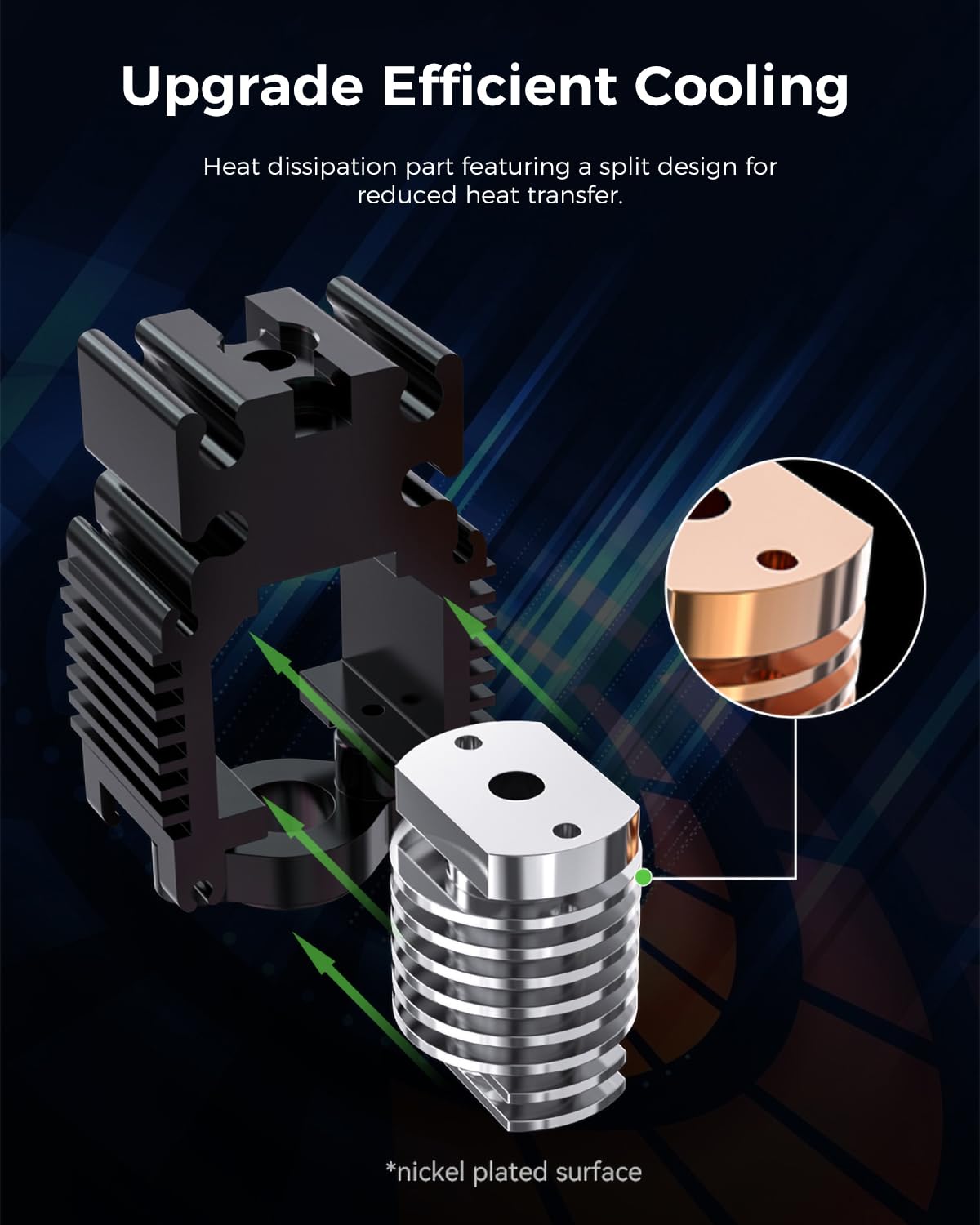 Upgrade Efficient Cooling

Heat dissipation part featuring a split design for reduced heat transfer.

*nickel plated surface