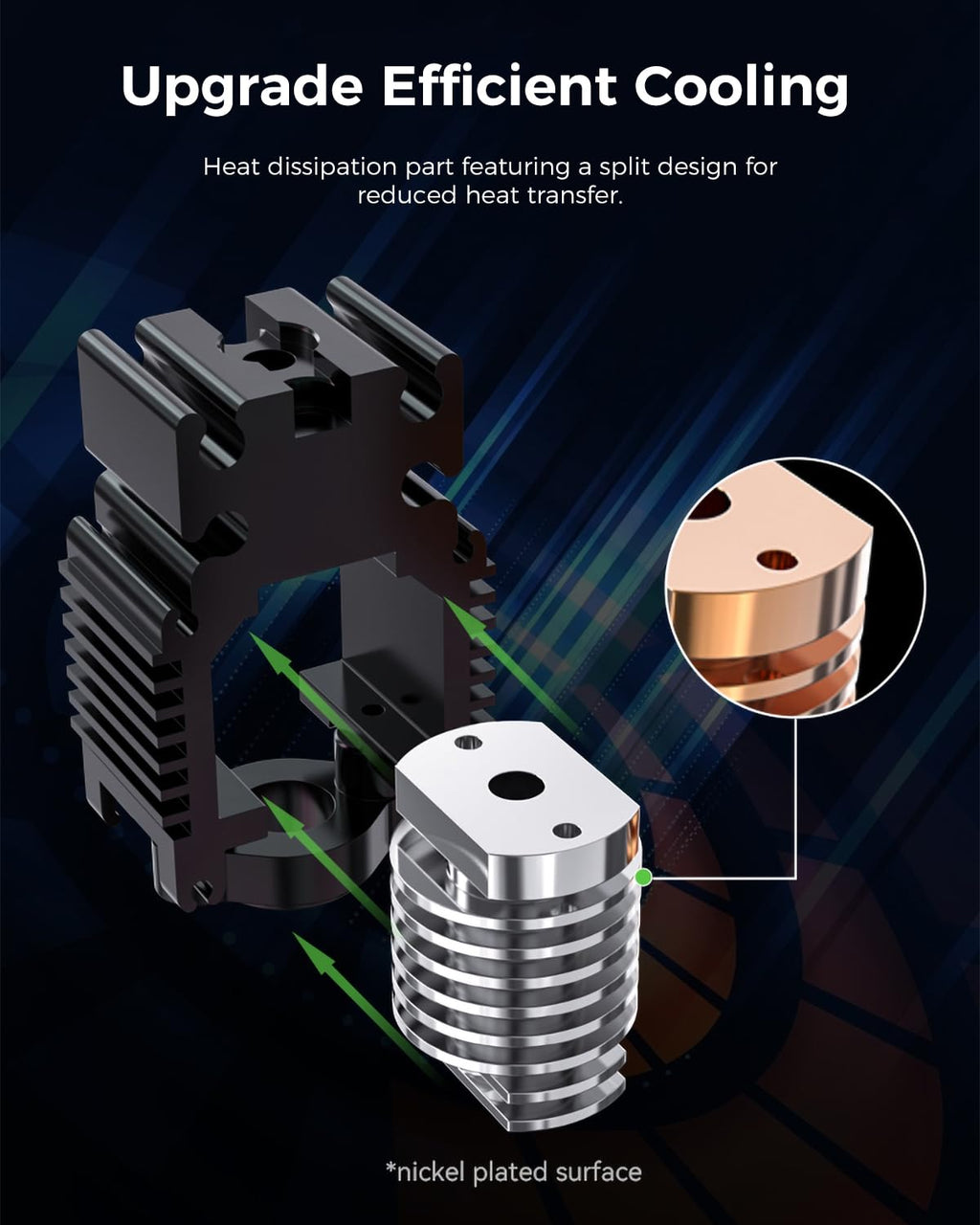 Upgrade Efficient Cooling

Heat dissipation part featuring a split design for reduced heat transfer.

*nickel plated surface